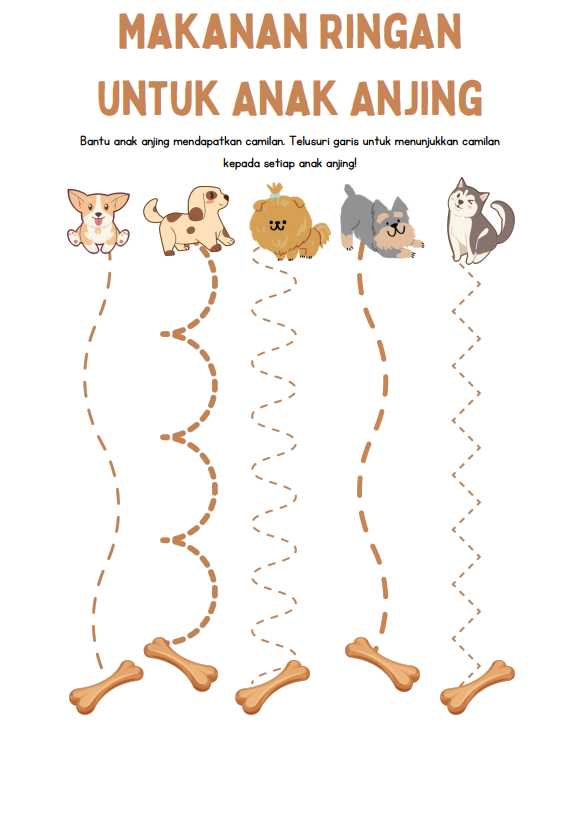 MAKANAN RINGAN UNTUK ANAK ANJING

Bantu anak anjing mendapatkan camilan. Telusuri garis untuk menunjukkan camilan kepada setiap anak anjing!